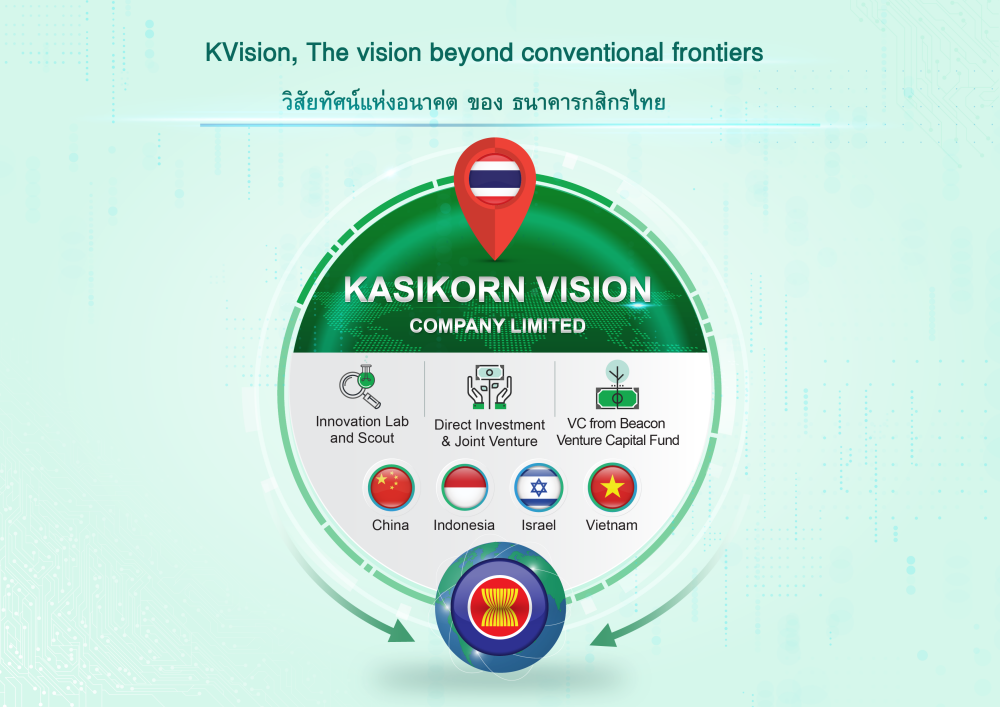 KVision, The vision beyond conventional frontiers

วิสัยทัศน์แห่งอนาคต ของ ธนาคารกสิกรไทย

KASIKORN VISION
COMPANY LIMITED

Innovation Lab and Scout

Direct Investment & Joint Venture

VC from Beacon Venture Capital Fund

China

Indonesia

Israel

Vietnam